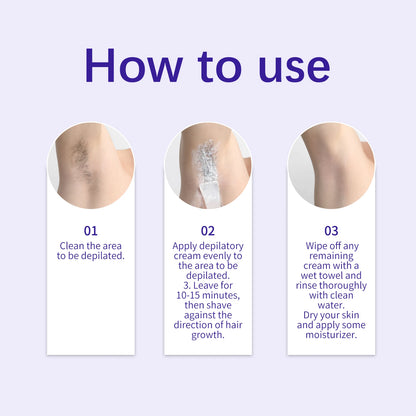 How to use

01
Clean the area to be depilated.

02
Apply depilatory cream evenly to the area to be depilated.
3. Leave for 10-15 minutes, then shave against the direction of hair growth.

03
Wipe off any remaining cream with a wet towel and rinse thoroughly with clean water.
Dry your skin and apply some moisturizer.