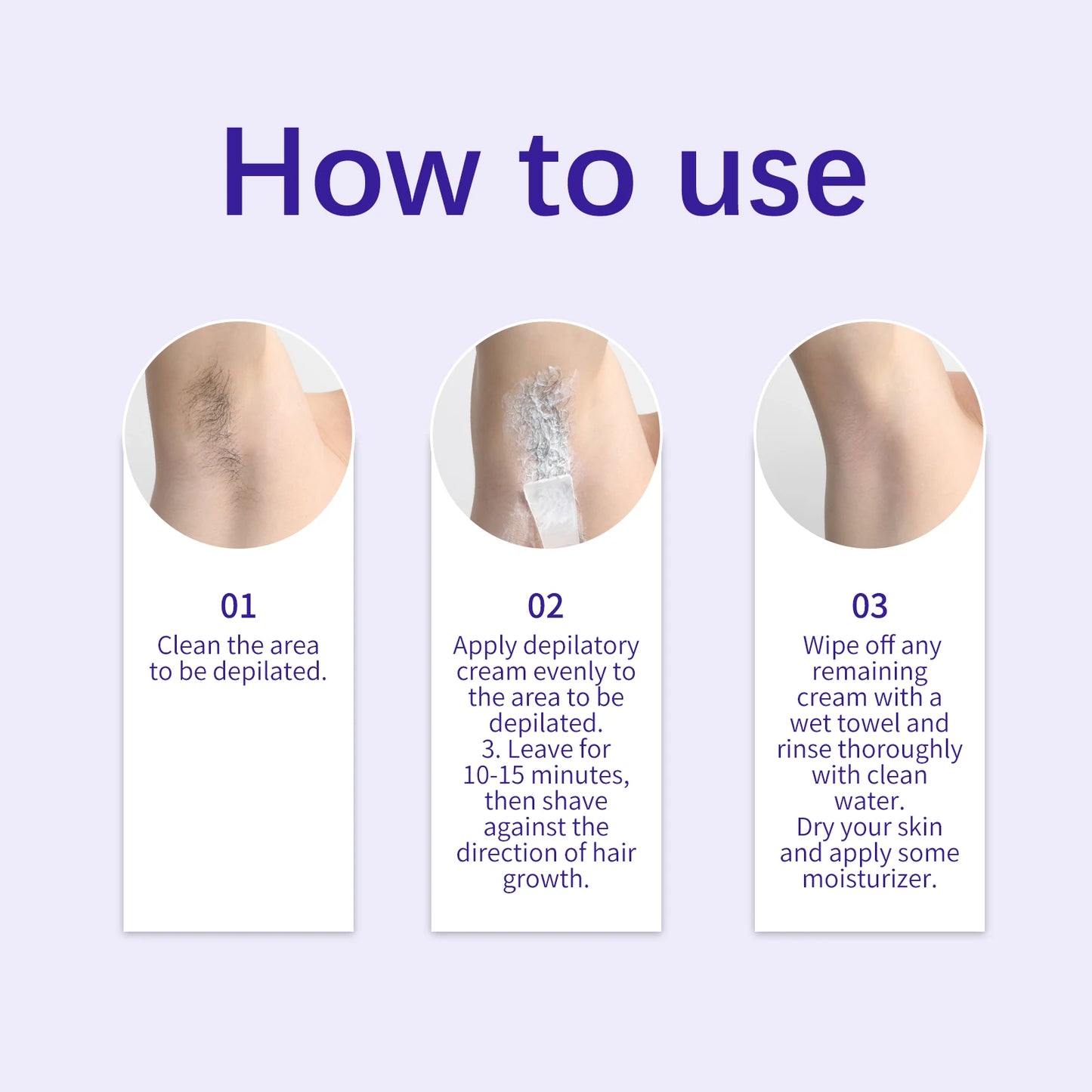 How to use

01
Clean the area to be depilated.

02
Apply depilatory cream evenly to the area to be depilated.
3. Leave for 10-15 minutes, then shave against the direction of hair growth.

03
Wipe off any remaining cream with a wet towel and rinse thoroughly with clean water.
Dry your skin and apply some moisturizer.